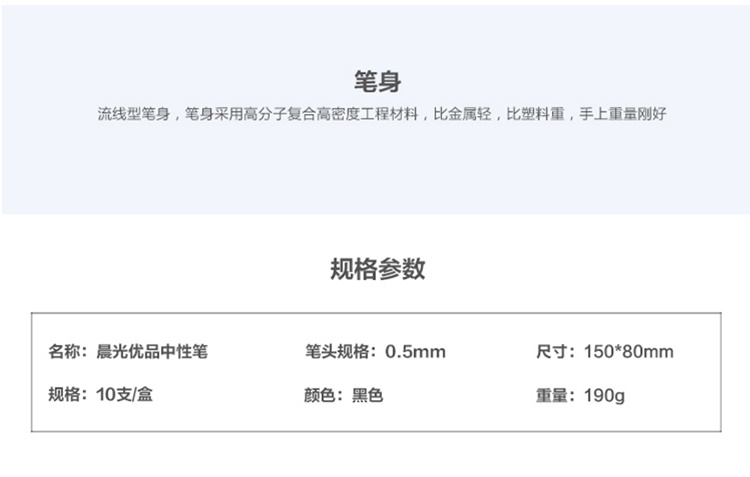 笔身

流线型笔身，笔身采用高分子复合高密度工程材料，比金属轻，比塑料重，手上重量刚好

规格参数

名称：晨光优品中性笔 笔头规格：0.5mm 尺寸：150*80mm

规格：10支/盒 颜色：黑色 重量：190g